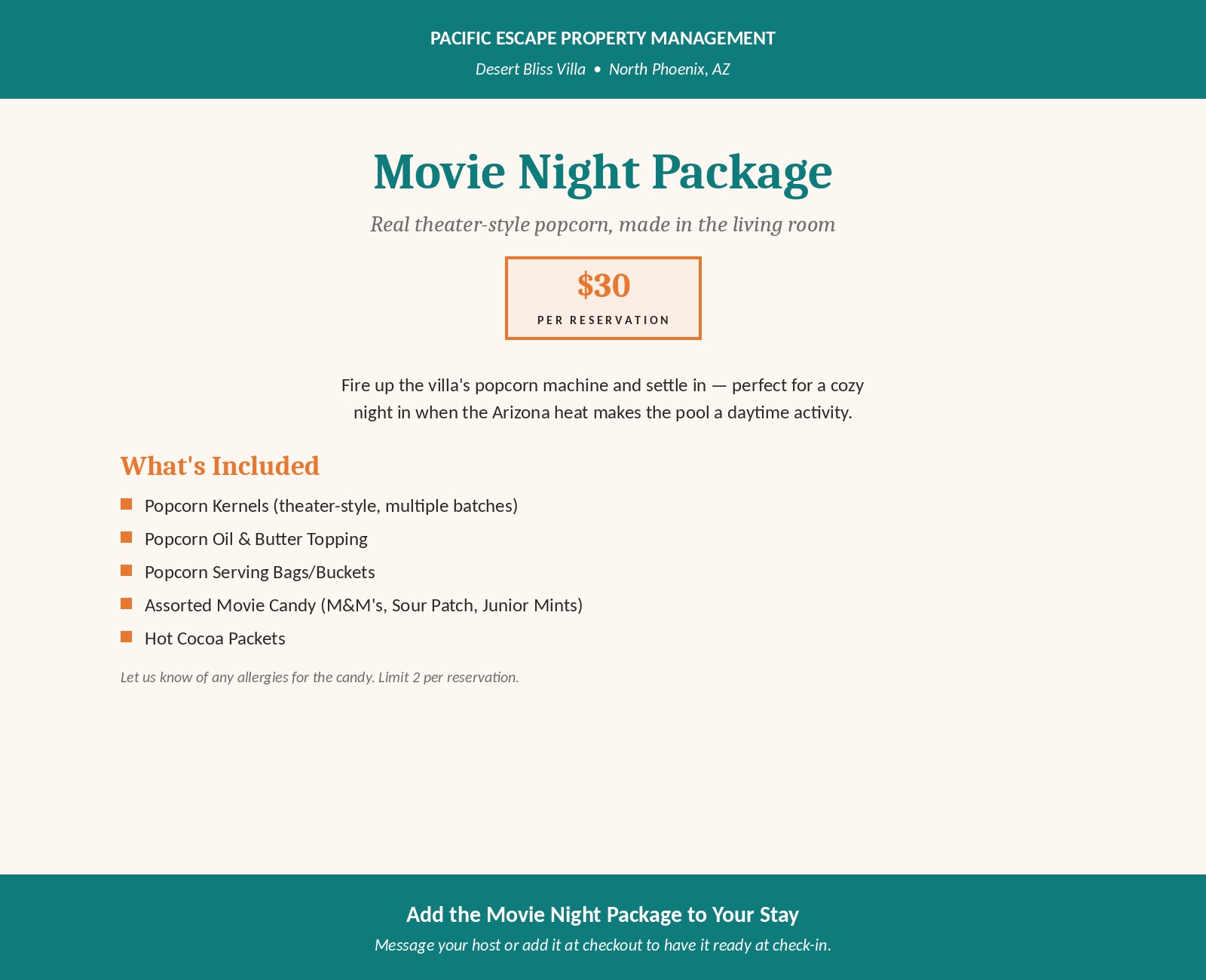 PACIFIC ESCAPE PROPERTY MANAGEMENT
Desert Bliss Villa • North Phoenix, AZ

Movie Night Package

Real theater-style popcorn, made in the living room

$30
PER RESERVATION

Fire up the villa's popcorn machine and settle in — perfect for a cozy night in when the Arizona heat makes the pool a daytime activity.

What's Included

• Popcorn Kernels (theater-style, multiple batches)
• Popcorn Oil & Butter Topping
• Popcorn Serving Bags/Buckets
• Assorted Movie Candy (M&M's, Sour Patch, Junior Mints)
• Hot Cocoa Packets

Let us know of any allergies for the candy. Limit 2 per reservation.

Add the Movie Night Package to Your Stay
Message your host or add it at checkout to have it ready at check-in.