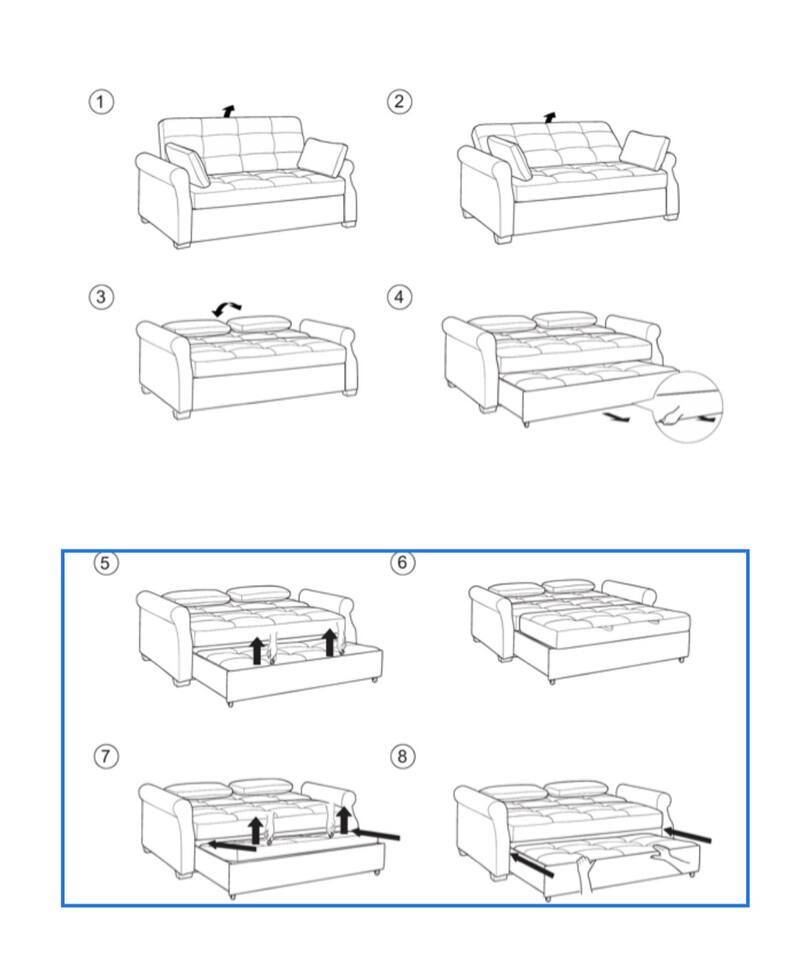 1

2

3

4

5

6

7

8