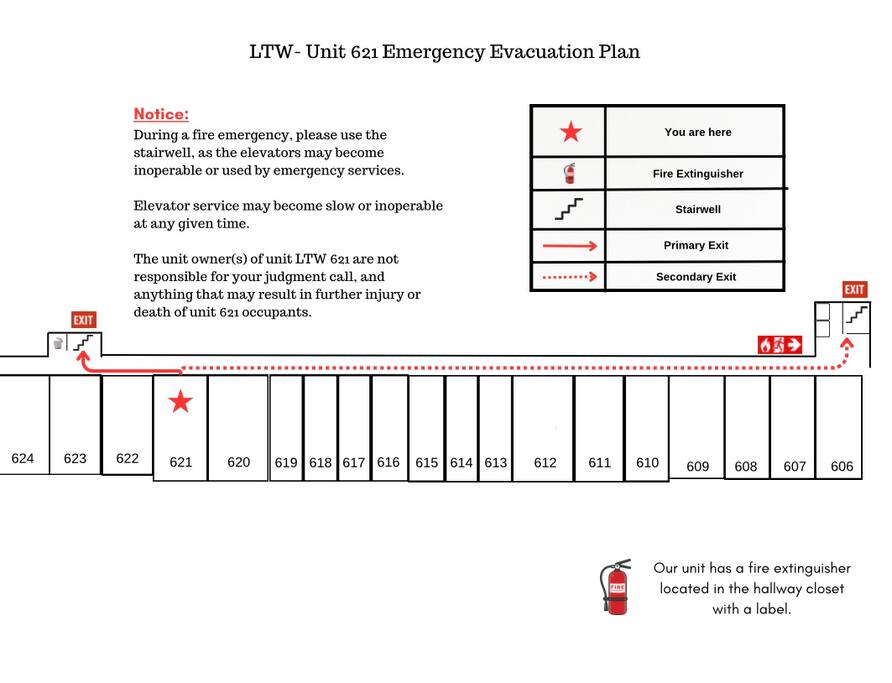 LTW- Unit 621 Emergency Evacuation Plan

Notice:
During a fire emergency, please use the stairwell, as the elevators may become inoperable or used by emergency services.

Elevator service may become slow or inoperable at any given time.

The unit owner(s) of unit LTW 621 are not responsible for your judgment call, and anything that may result in further injury or death of unit 621 occupants.

| | |
|---|---|
| | You are here |
| | Fire Extinguisher |
| | Stairwell |
| | Primary Exit |
| | Secondary Exit |

EXIT

EXIT

624 623 622 621 620 619 618 617 616 615 614 613 612 611 610 609 608 607 606

FIRE

Our unit has a fire extinguisher located in the hallway closet with a label.