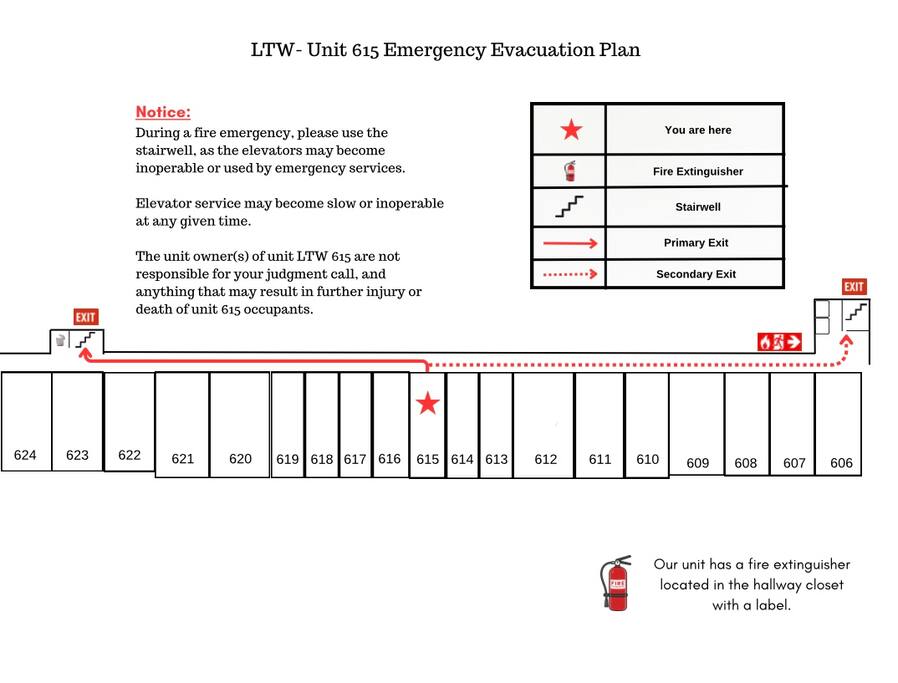 LTW- Unit 615 Emergency Evacuation Plan

Notice:
During a fire emergency, please use the stairwell, as the elevators may become inoperable or used by emergency services.

Elevator service may become slow or inoperable at any given time.

The unit owner(s) of unit LTW 615 are not responsible for your judgment call, and anything that may result in further injury or death of unit 615 occupants.

| | |
|---|---|
| | You are here |
| | Fire Extinguisher |
| | Stairwell |
| | Primary Exit |
| | Secondary Exit |

EXIT

EXIT

624 623 622 621 620 619 618 617 616 615 614 613 612 611 610 609 608 607 606

FIRE

Our unit has a fire extinguisher located in the hallway closet with a label.