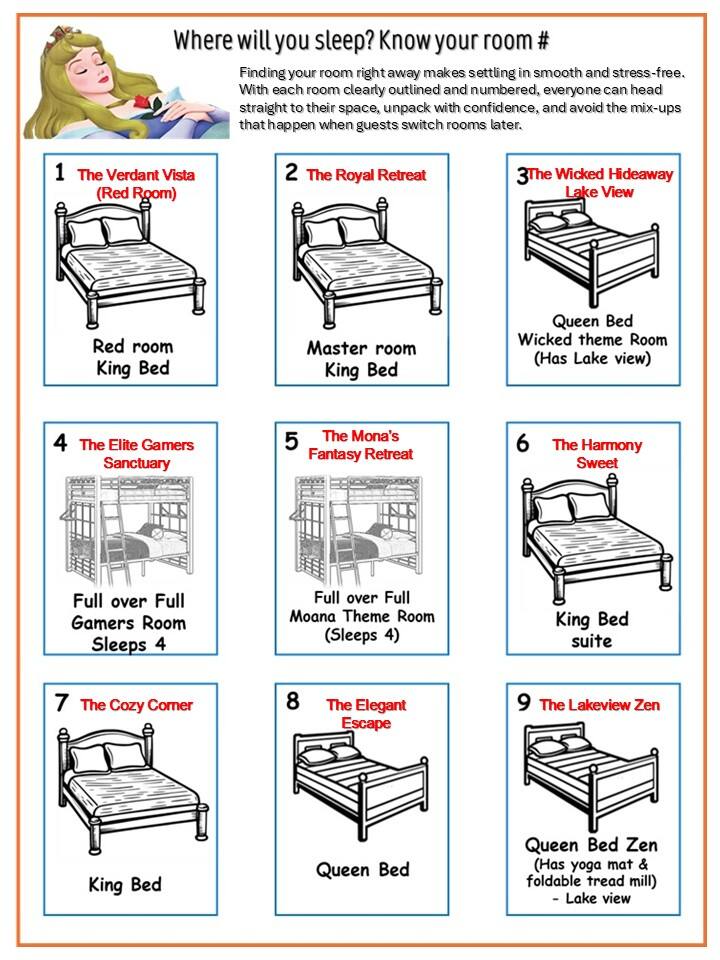 Where will you sleep? Know your room #

Finding your room right away makes settling in smooth and stress-free. With each room clearly outlined and numbered, everyone can head straight to their space, unpack with confidence, and avoid the mix-ups that happen when guests switch rooms later.

1 The Verdant Vista (Red Room)
Red room
King Bed

2 The Royal Retreat
Master room
King Bed

3 The Wicked Hideaway Lake View
Queen Bed
Wicked theme Room
(Has Lake view)

4 The Elite Gamers Sanctuary
Full over Full
Gamers Room
Sleeps 4

5 The Mona's Fantasy Retreat
Full over Full
Moana Theme Room
(Sleeps 4)

6 The Harmony Sweet
King Bed
suite

7 The Cozy Corner
King Bed

8 The Elegant Escape
Queen Bed

9 The Lakeview Zen
Queen Bed Zen
(Has yoga mat & foldable tread mill)
- Lake view