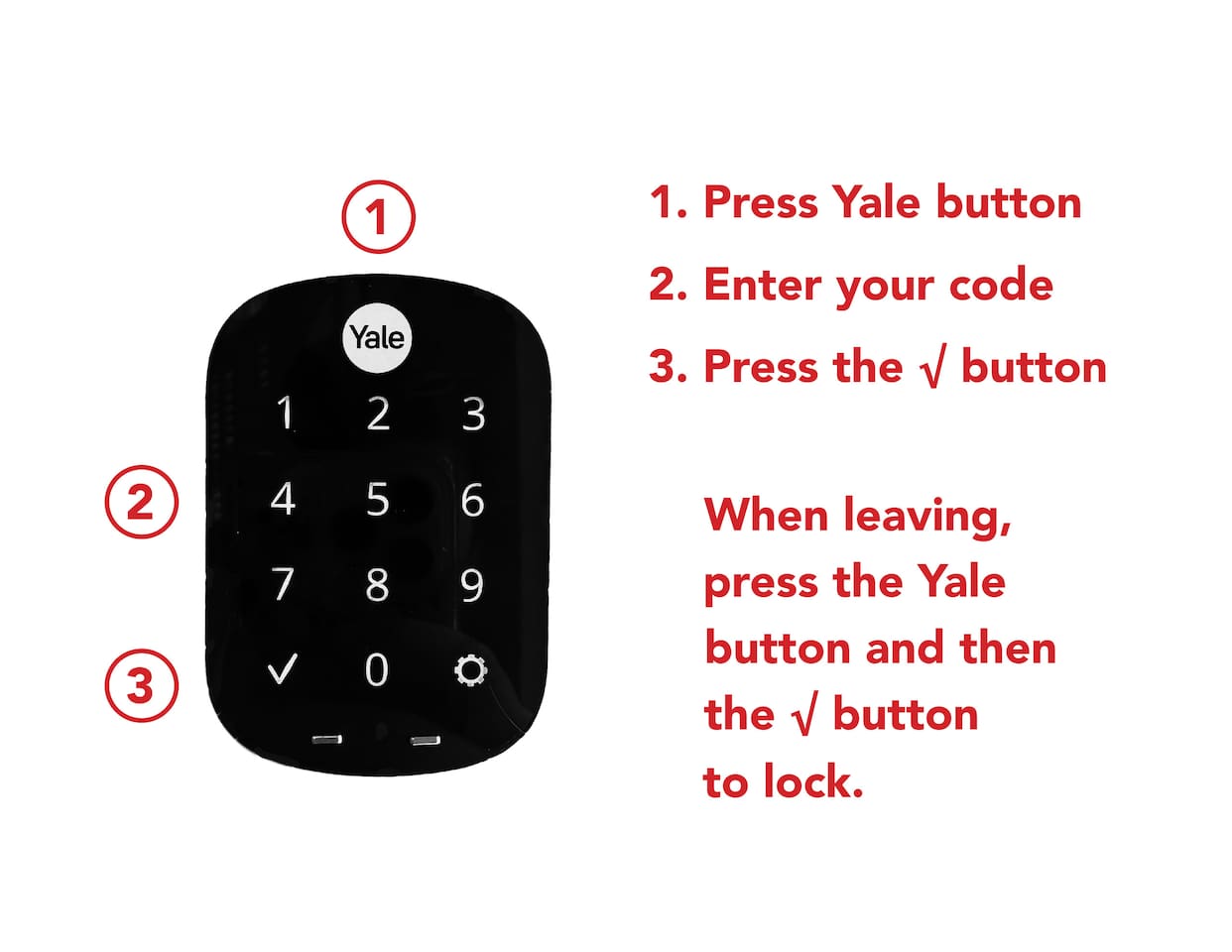 1

Yale

1 2 3

2

4 5 6

7 8 9

3

✓ 0

1. Press Yale button

2. Enter your code

3. Press the √ button

When leaving, press the Yale button and then the √ button to lock.